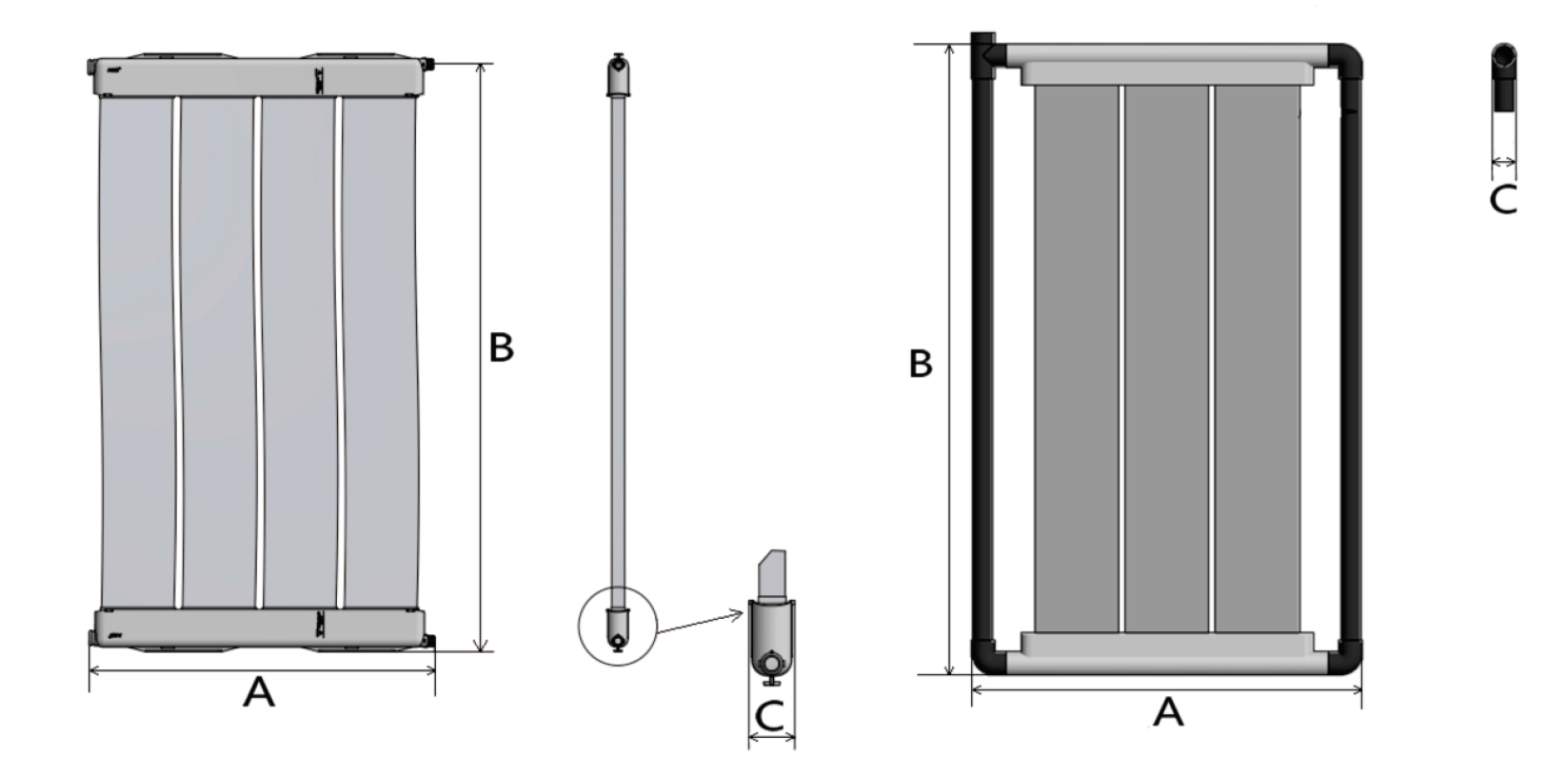 B
A
C
B
A
C